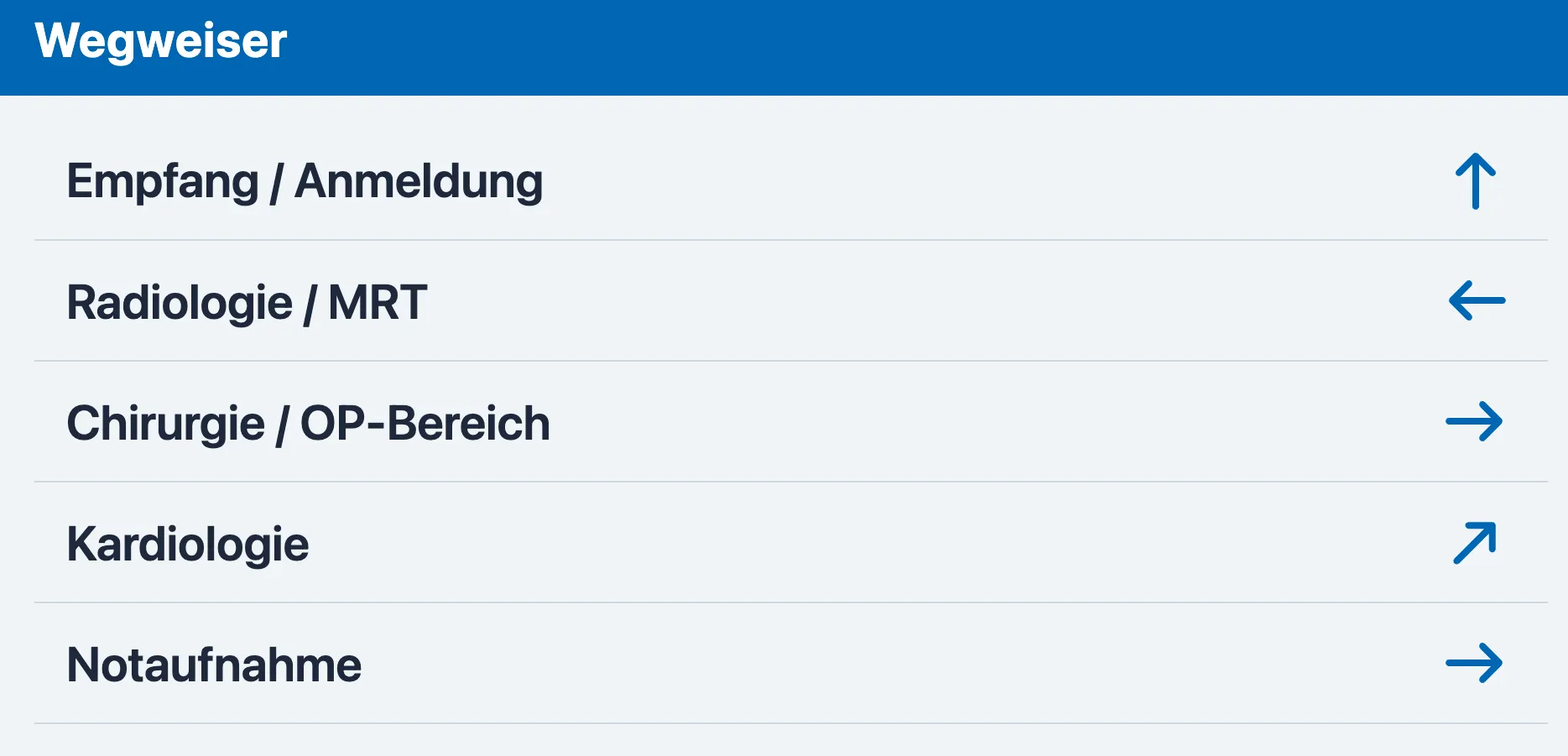 Wegweiser

Empfang / Anmeldung ↑

Radiologie / MRT ←

Chirurgie / OP-Bereich →

Kardiologie ↗

Notaufnahme →